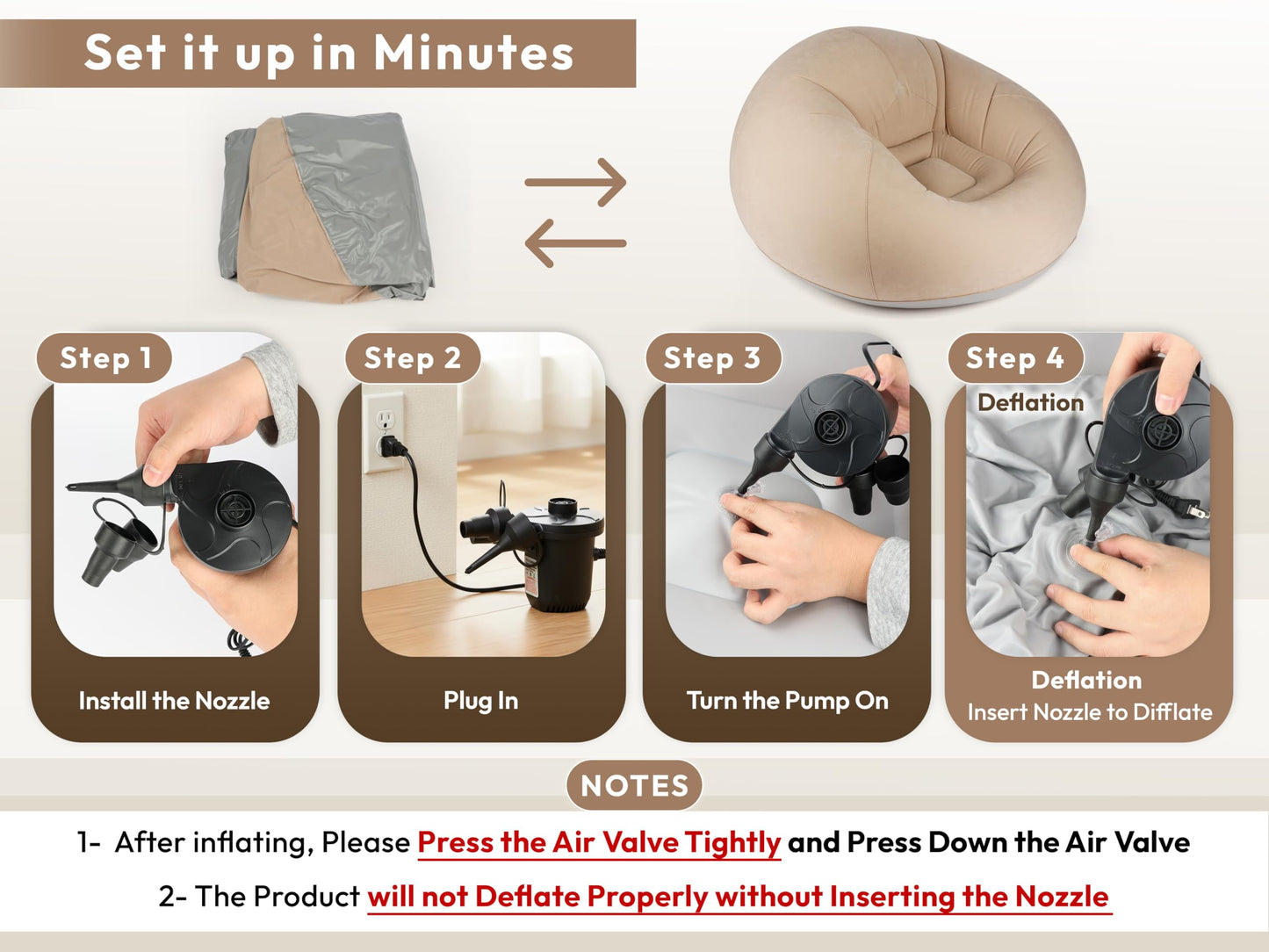 Set it up in Minutes

Step 1

Install the Nozzle

Step 2

Plug In

Step 3

Turn the Pump On

Step 4

Deflation

Deflation
Insert Nozzle to Difflate

NOTES

1- After inflating, Please Press the Air Valve Tightly and Press Down the Air Valve

2- The Product will not Deflate Properly without Inserting the Nozzle