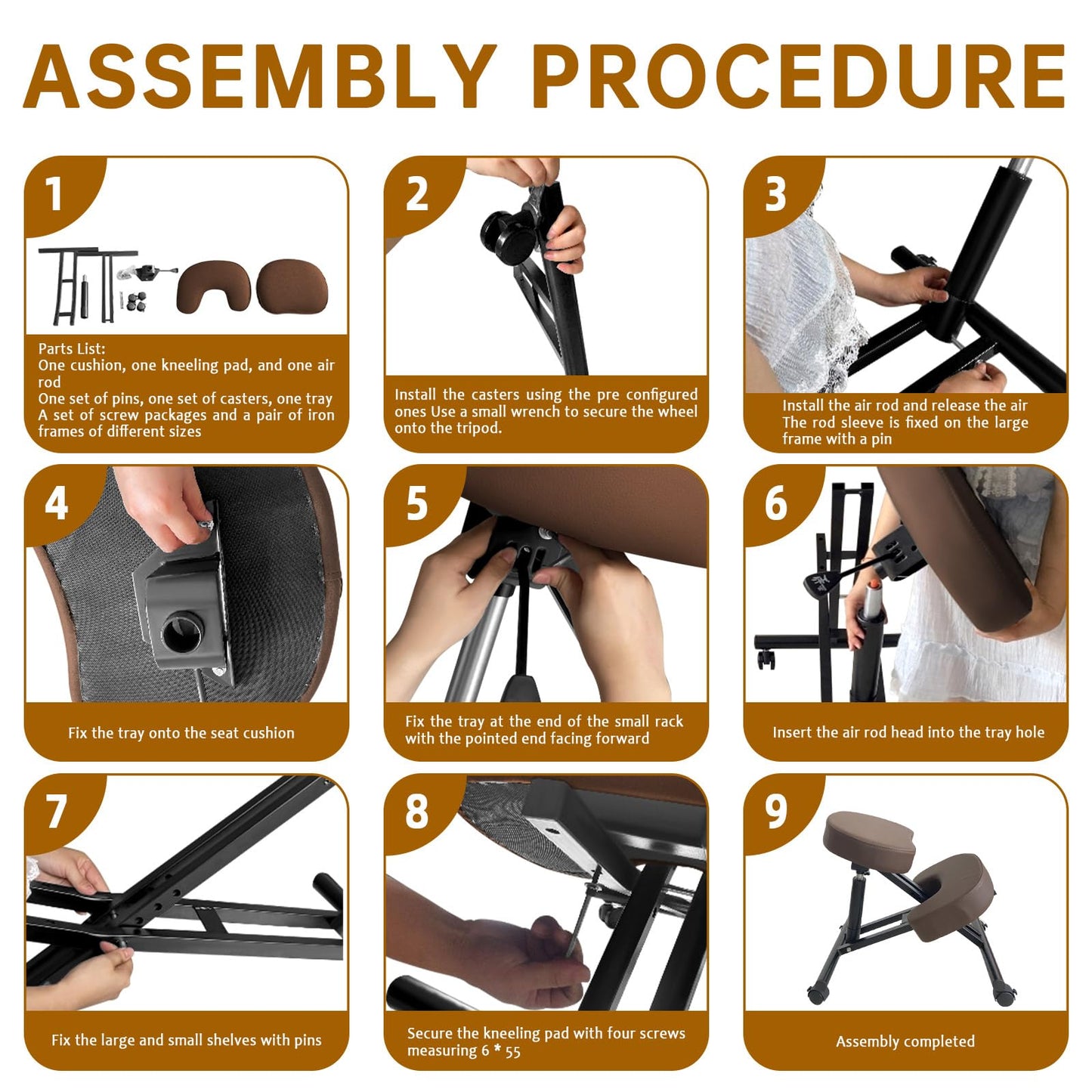 ASSEMBLY PROCEDURE

1

Parts List:
One cushion, one kneeling pad, and one air rod
One set of pins, one set of casters, one tray
A set of screw packages and a pair of iron frames of different sizes

2

Install the casters using the pre configured ones Use a small wrench to secure the wheel onto the tripod.

3

Install the air rod and release the air
The rod sleeve is fixed on the large frame with a pin

4

Fix the tray onto the seat cushion

5

Fix the tray at the end of the small rack with the pointed end facing forward

6

Insert the air rod head into the tray hole

7

Fix the large and small shelves with pins

8

Secure the kneeling pad with four screws measuring 6 * 55

9

Assembly completed