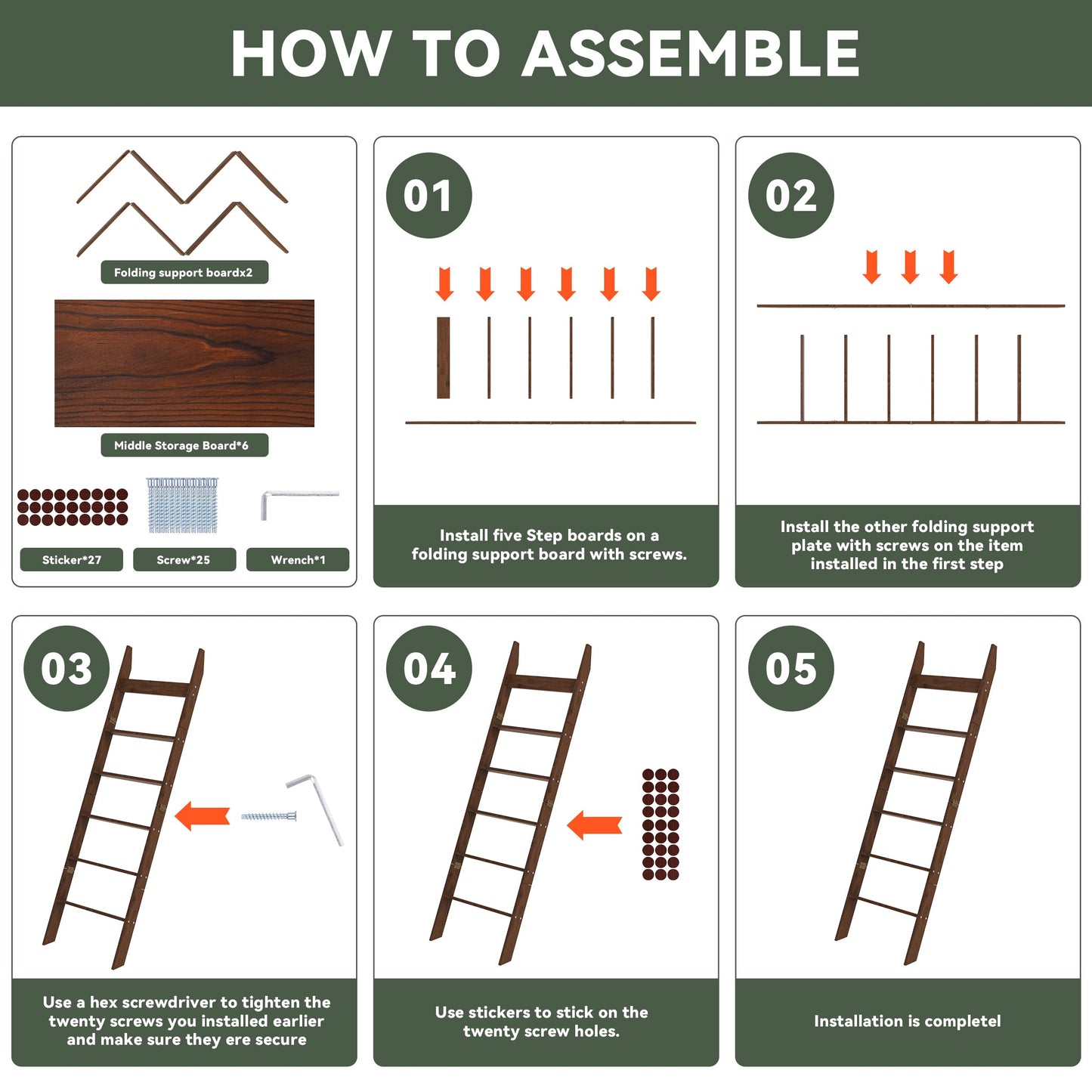 HOW TO ASSEMBLE

Folding support boardx2

Middle Storage Board*6

Sticker*27

Screw*25

Wrench*1

01

Install five Step boards on a folding support board with screws.

02

Install the other folding support plate with screws on the item installed in the first step

03

Use a hex screwdriver to tighten the twenty screws you installed earlier and make sure they ere secure

04

Use stickers to stick on the twenty screw holes.

05

Installation is completel