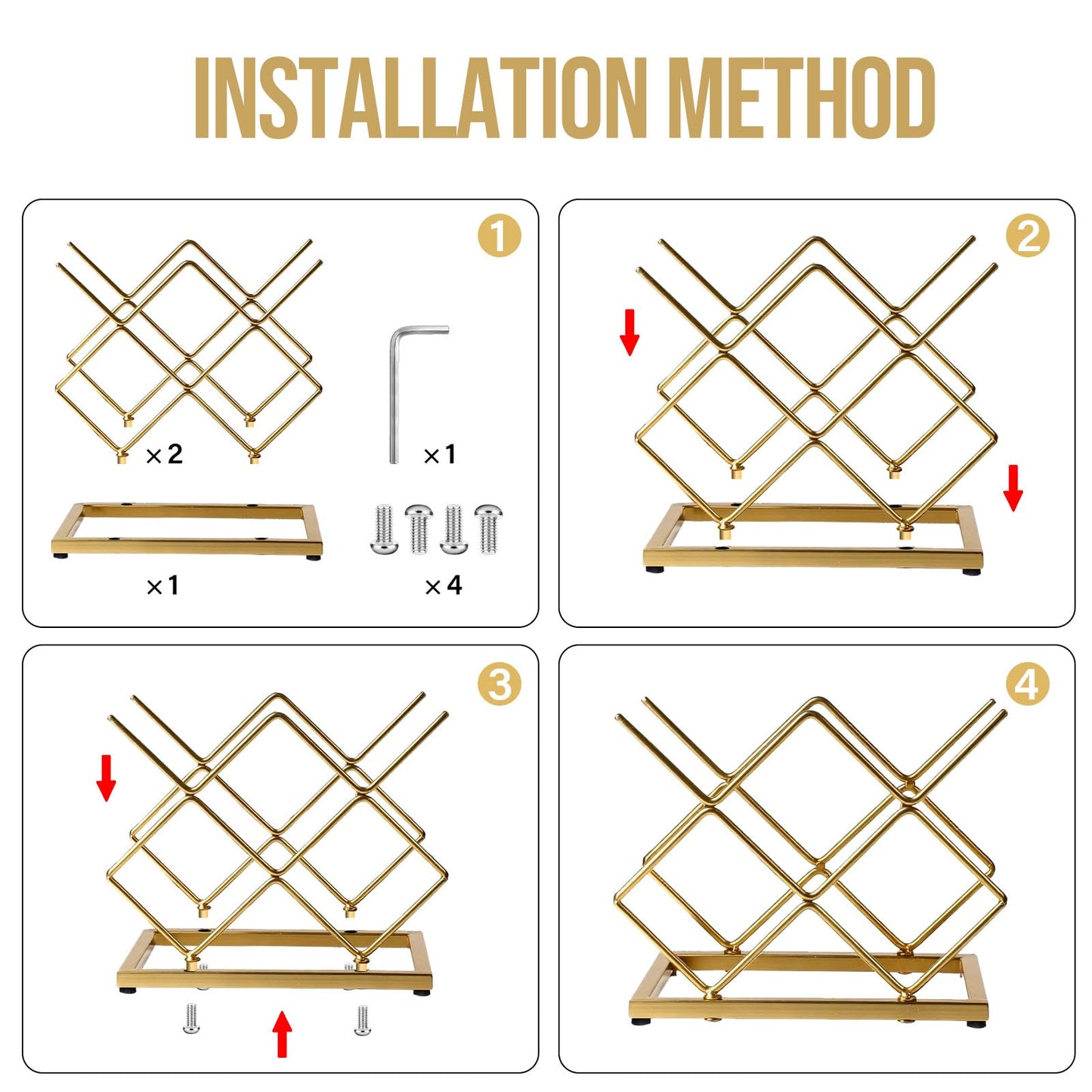 INSTALLATION METHOD

1

×2

×1

×1

×4

2

3

4