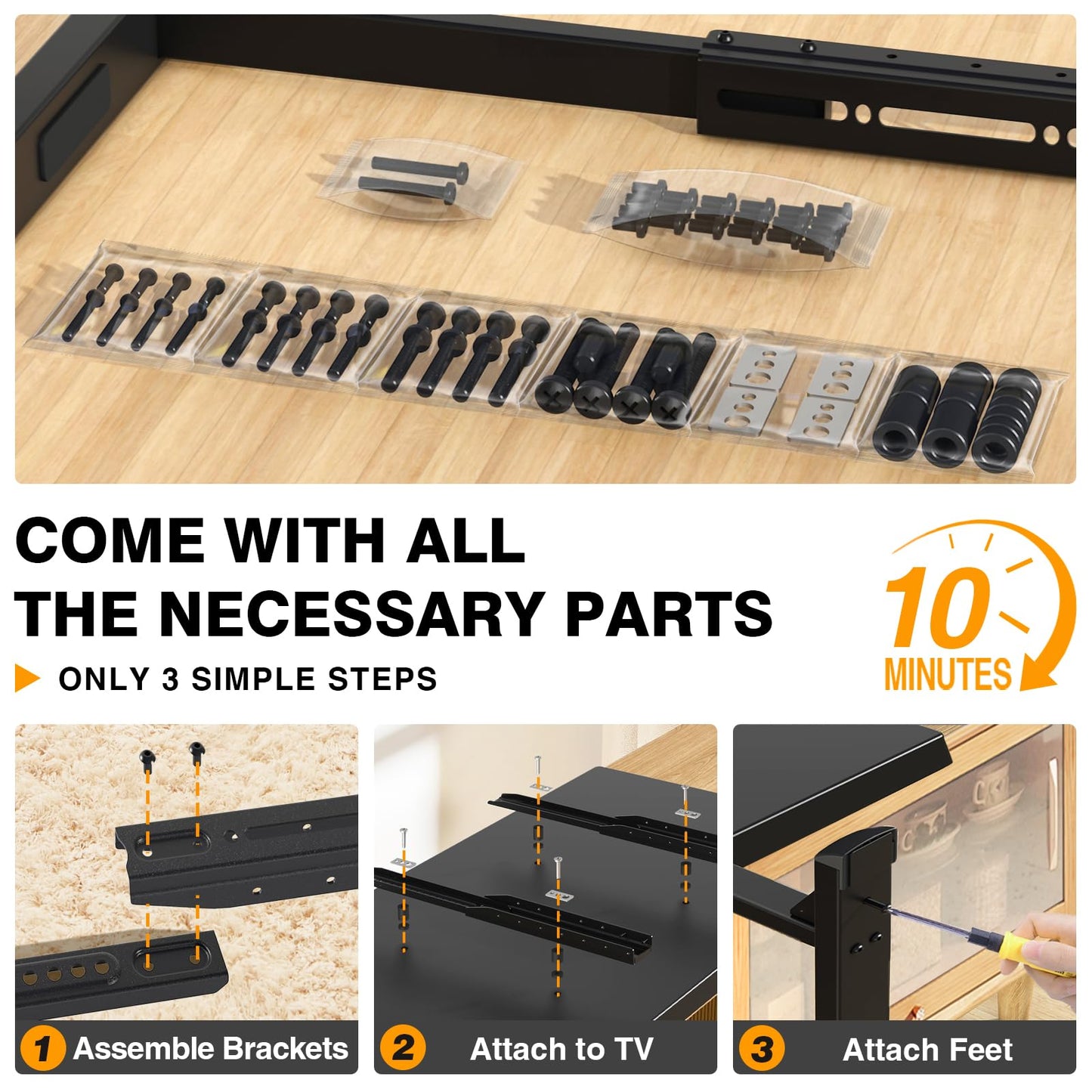 COME WITH ALL THE NECESSARY PARTS

ONLY 3 SIMPLE STEPS

10 MINUTES

1 Assemble Brackets

2 Attach to TV

3 Attach Feet