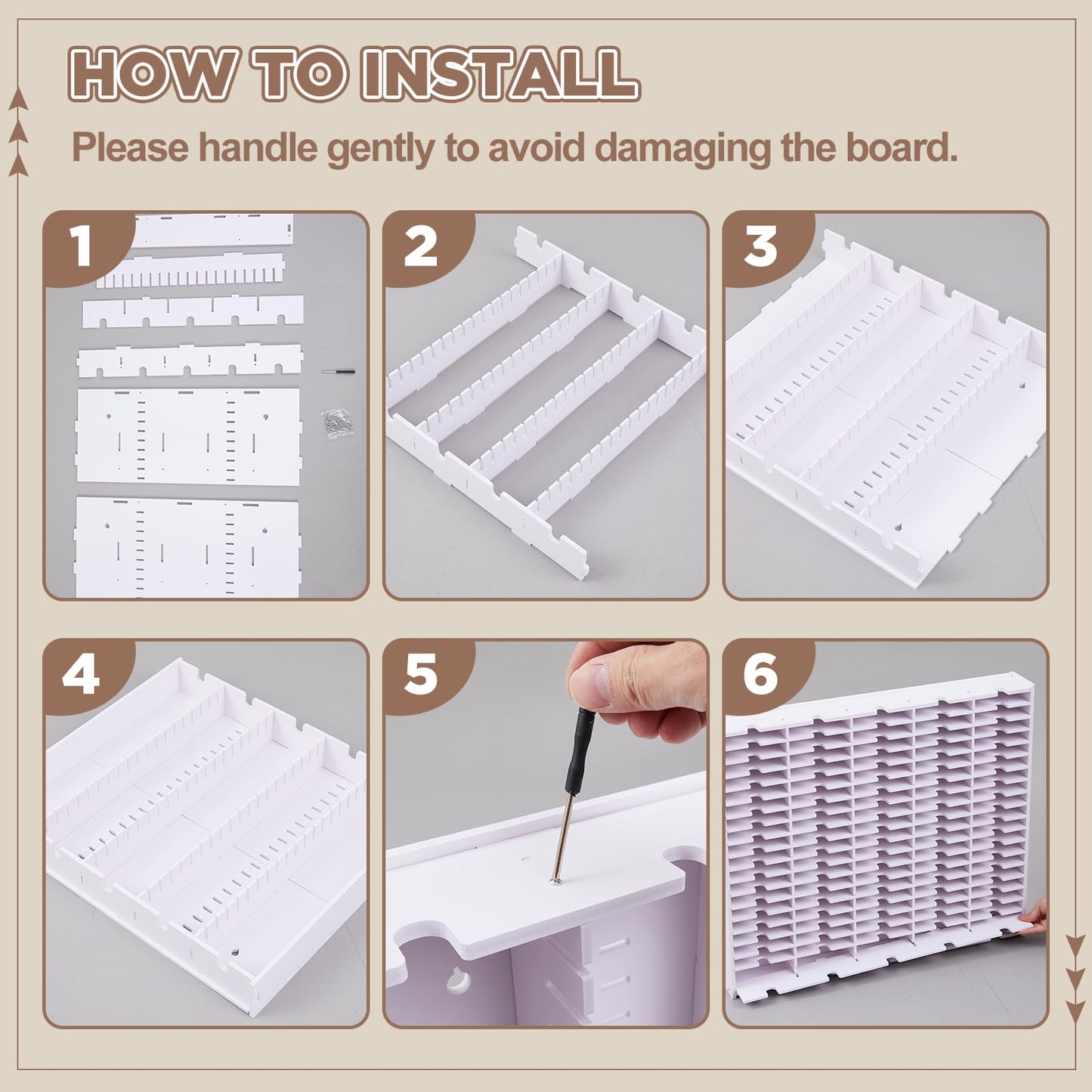 HOW TO INSTALL

Please handle gently to avoid damaging the board.

1

2

3

4

5

6