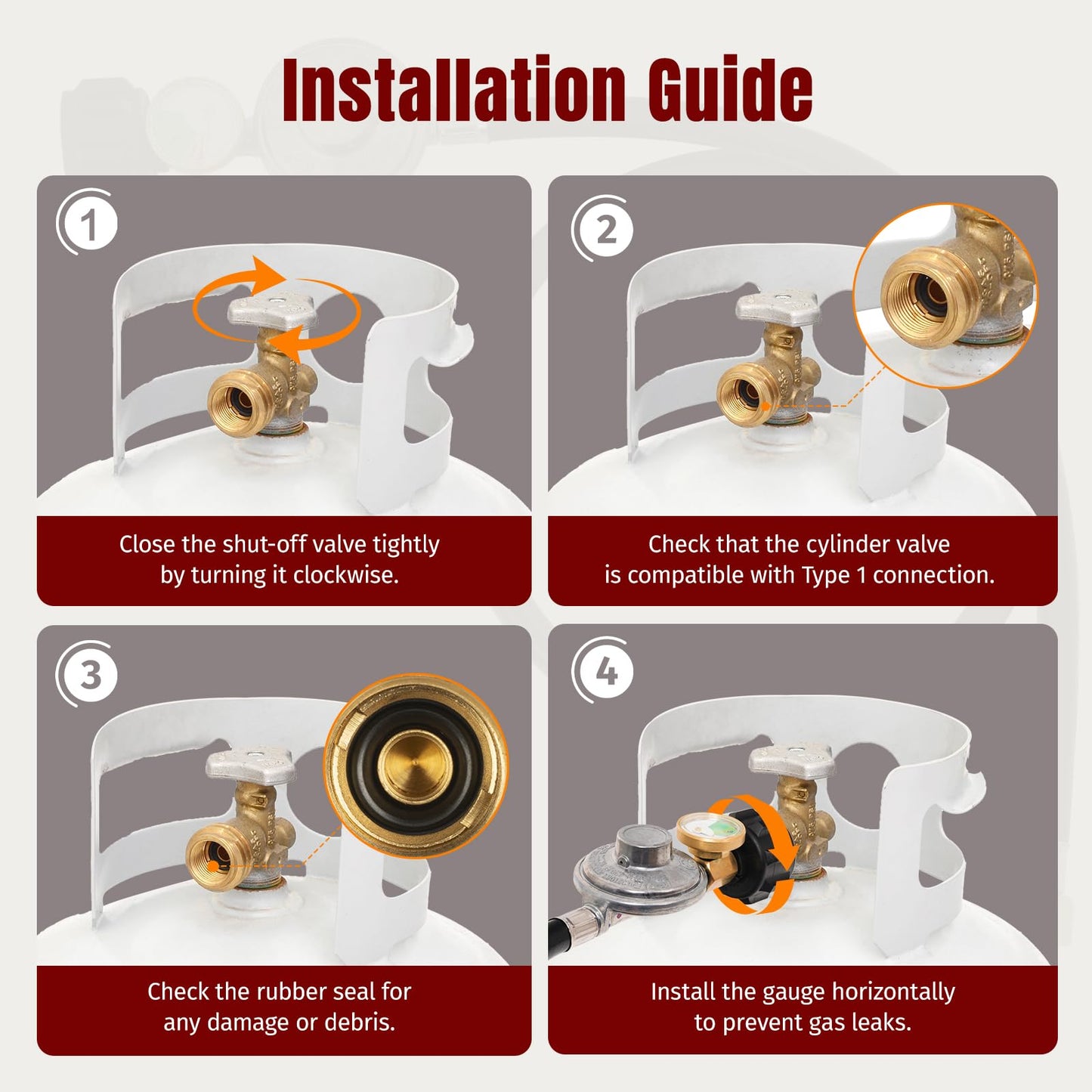 Installation Guide

1

Close the shut-off valve tightly by turning it clockwise.

2

Check that the cylinder valve is compatible with Type 1 connection.

3

Check the rubber seal for any damage or debris.

4

Install the gauge horizontally to prevent gas leaks.