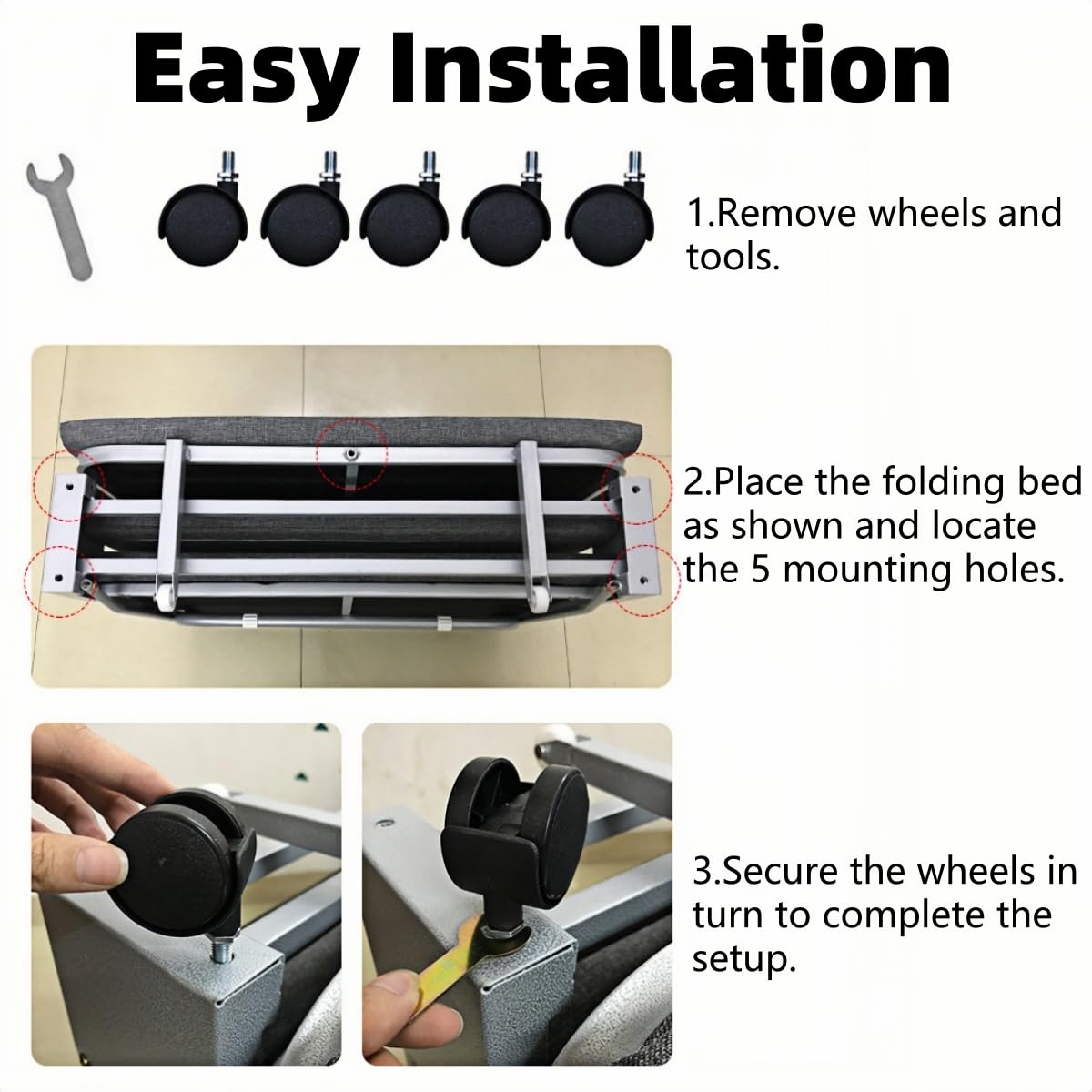 Easy Installation

1.Remove wheels and tools.

2.Place the folding bed as shown and locate the 5 mounting holes.

3.Secure the wheels in turn to complete the setup.