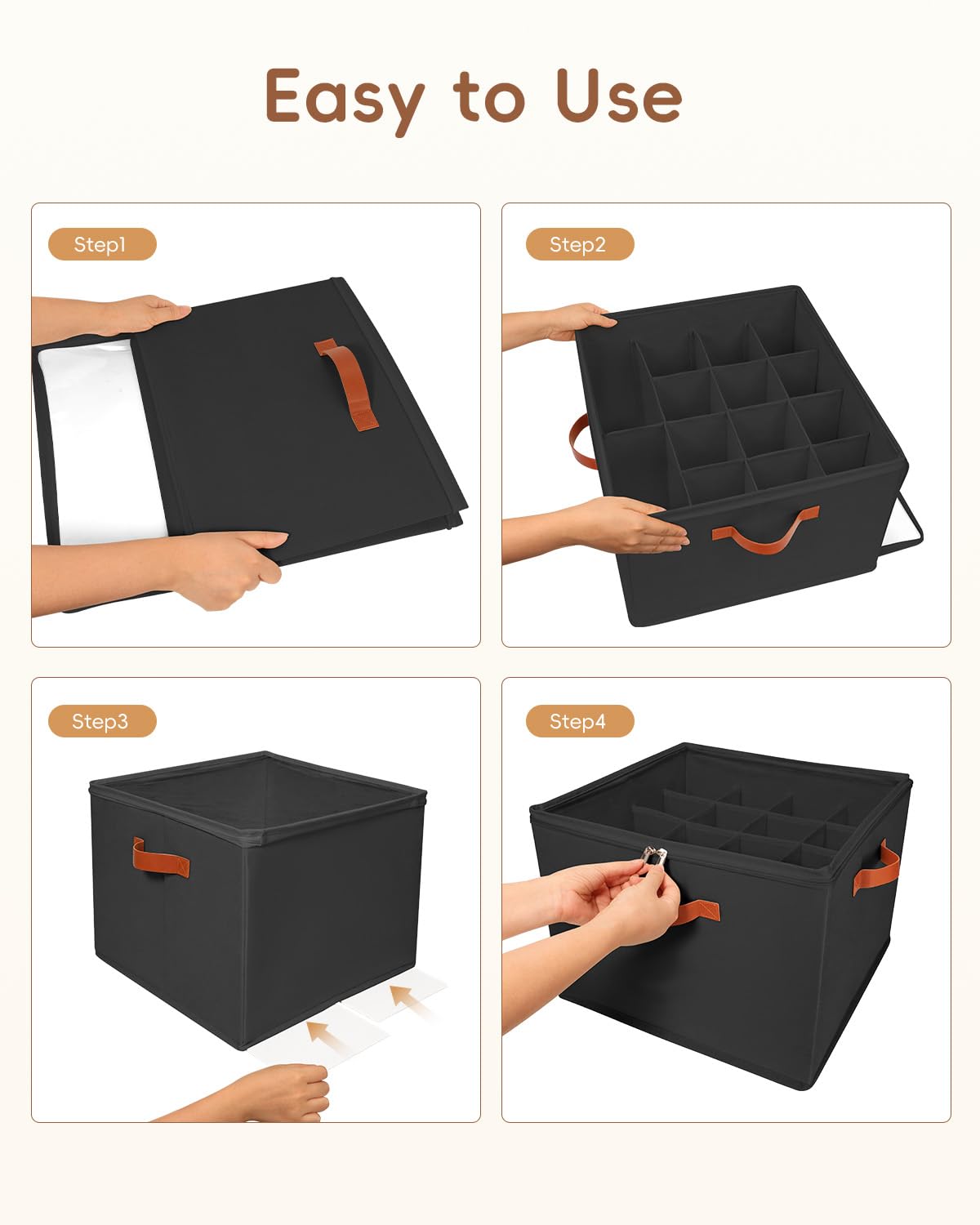 Easy to Use

Step1

Step2

Step3

Step4