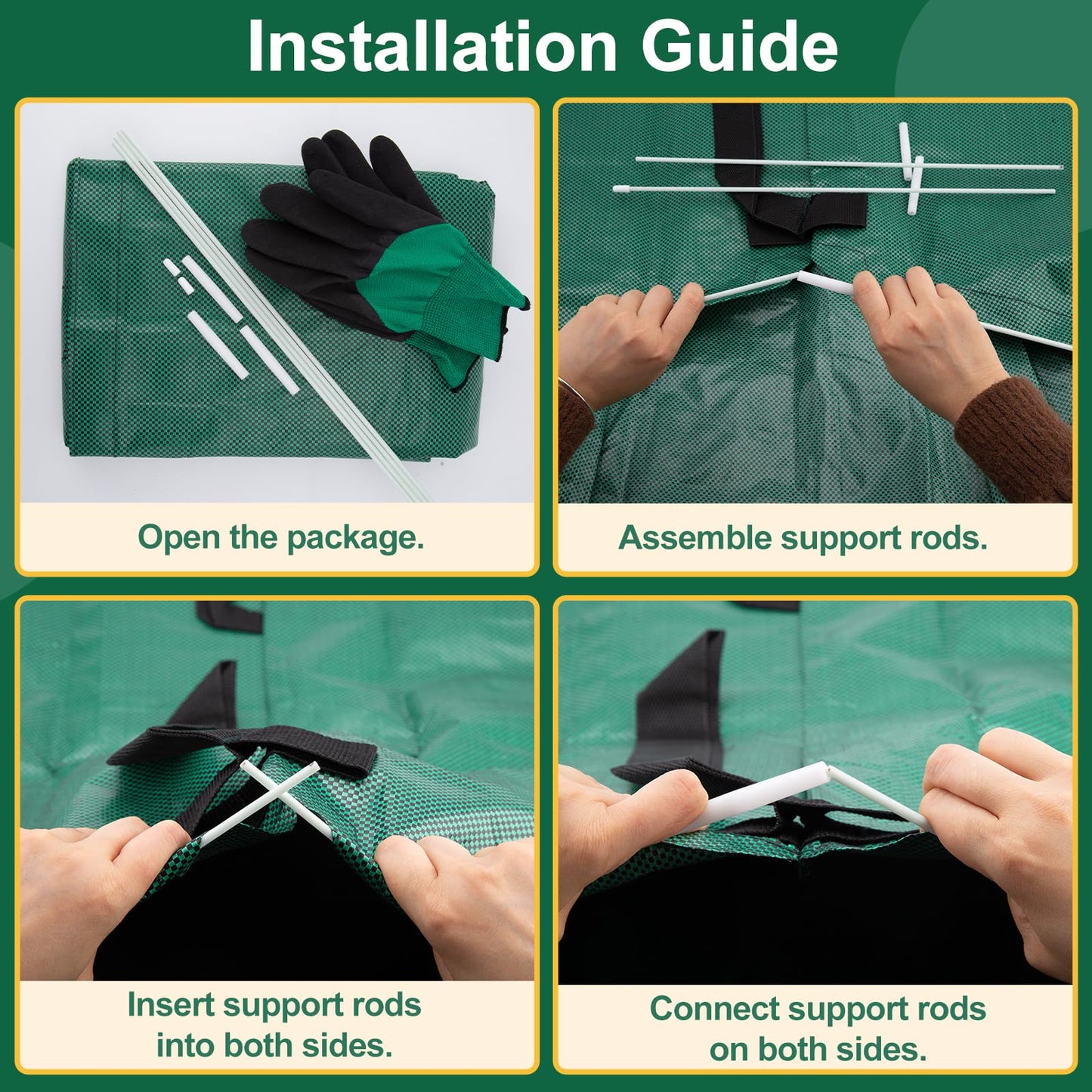 Installation Guide

Open the package.

Assemble support rods.

Insert support rods into both sides.

Connect support rods on both sides.